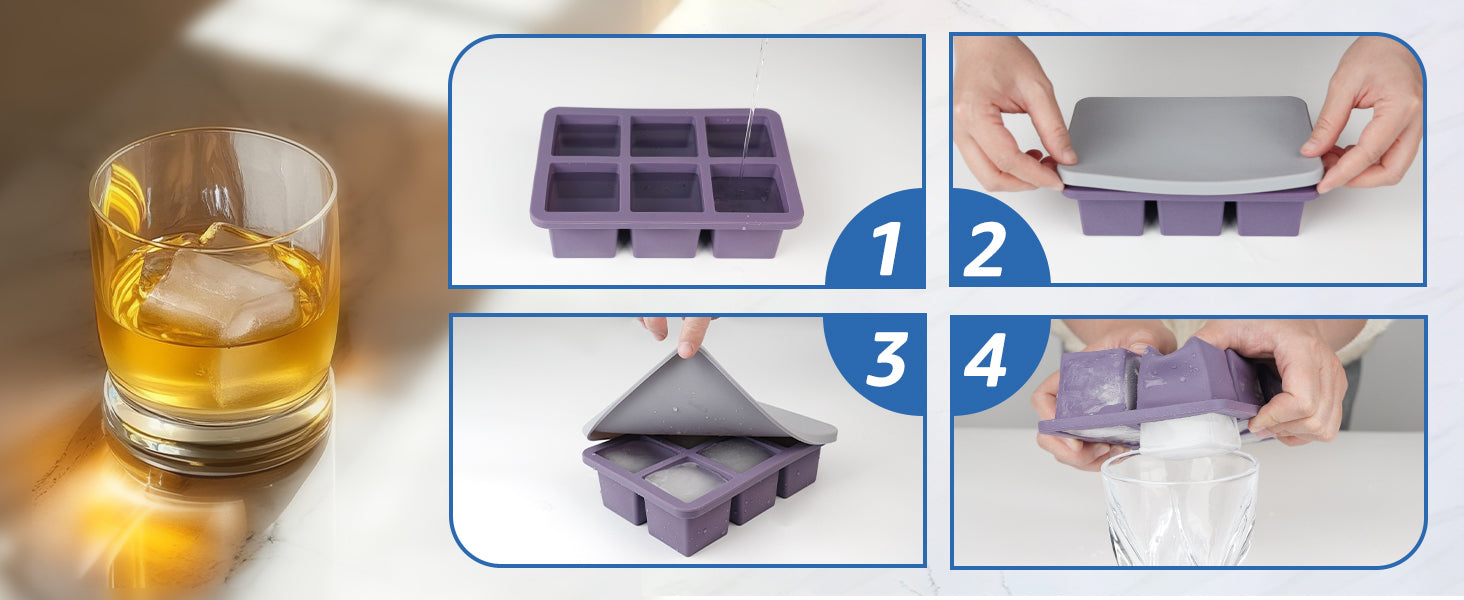 1
2
3
4